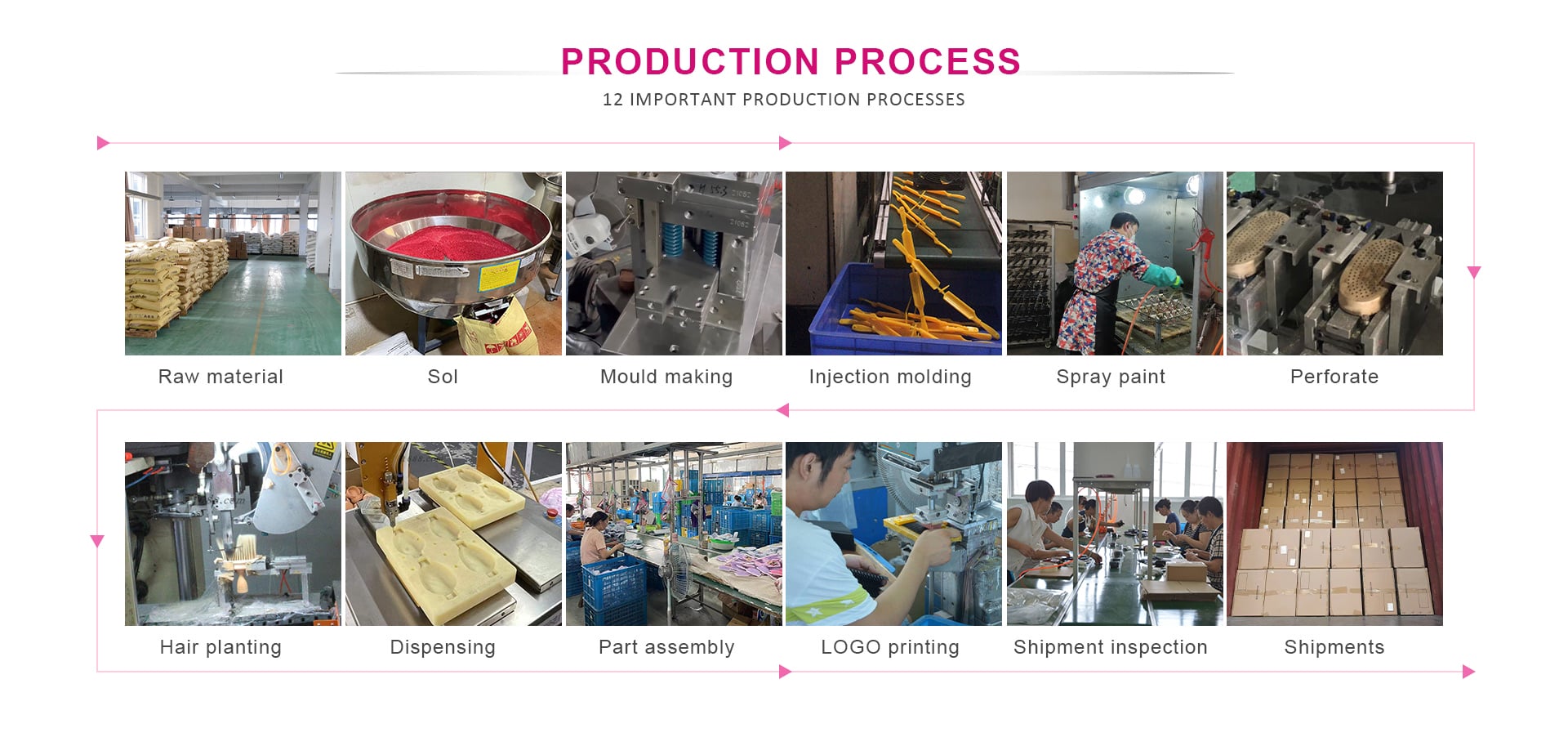 PRODUCTION PROCESS
12 IMPORTANT PRODUCTION PROCESSES

Raw material

Sol

Mould making

Injection molding

Spray paint

Perforate

Hair planting

Dispensing

Part assembly

LOGO printing

Shipment inspection

Shipments